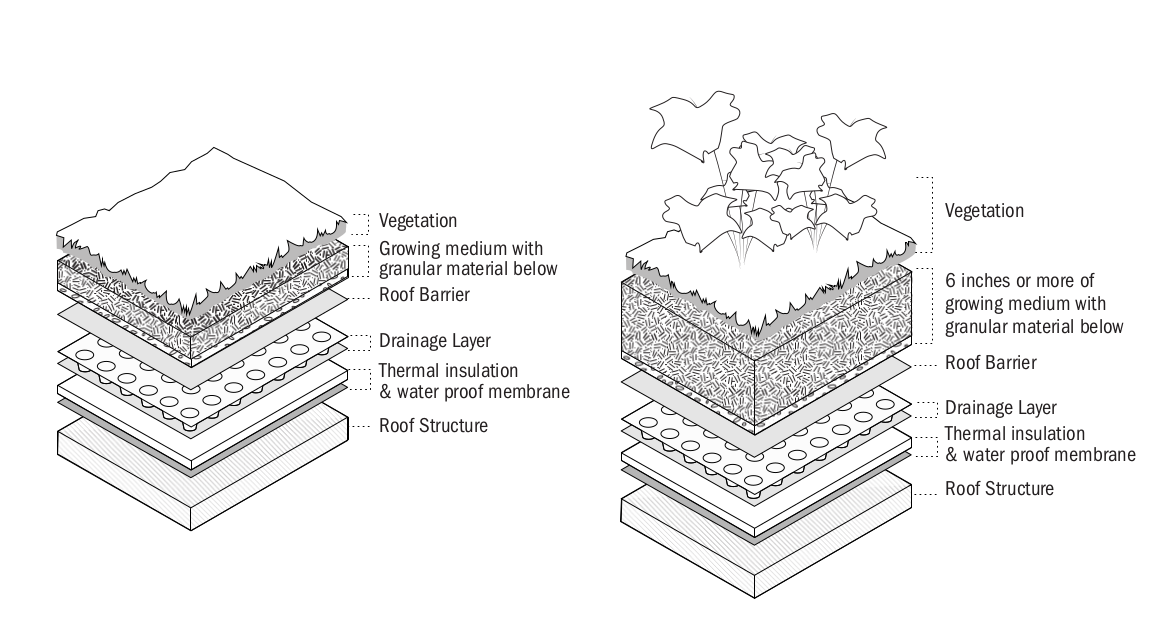 Vegetation
Growing medium with granular material below
Roof Barrier
Drainage Layer
Thermal insulation & water proof membrane
Roof Structure

Vegetation
6 inches or more of growing medium with granular material below
Roof Barrier
Drainage Layer
Thermal insulation & water proof membrane
Roof Structure